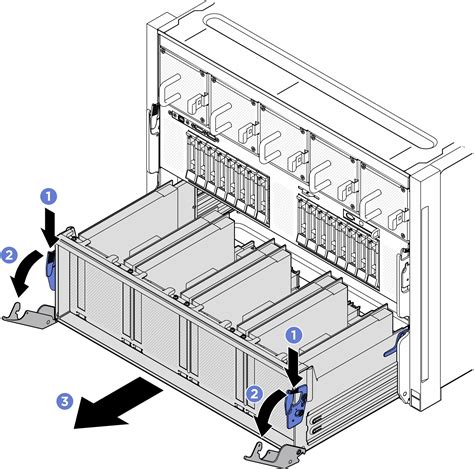 1
2
1
2
3