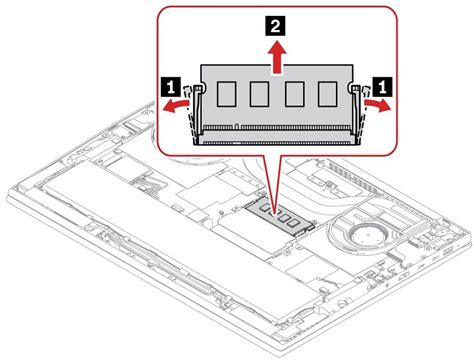 2
1
1