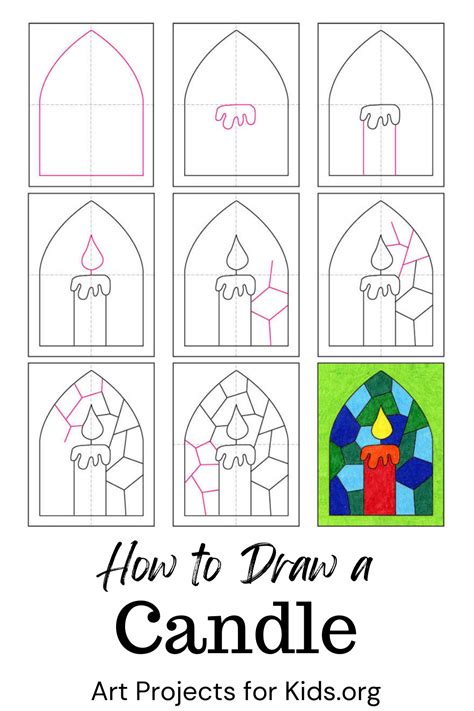 How to Draw a
Candle

Art Projects for Kids.org