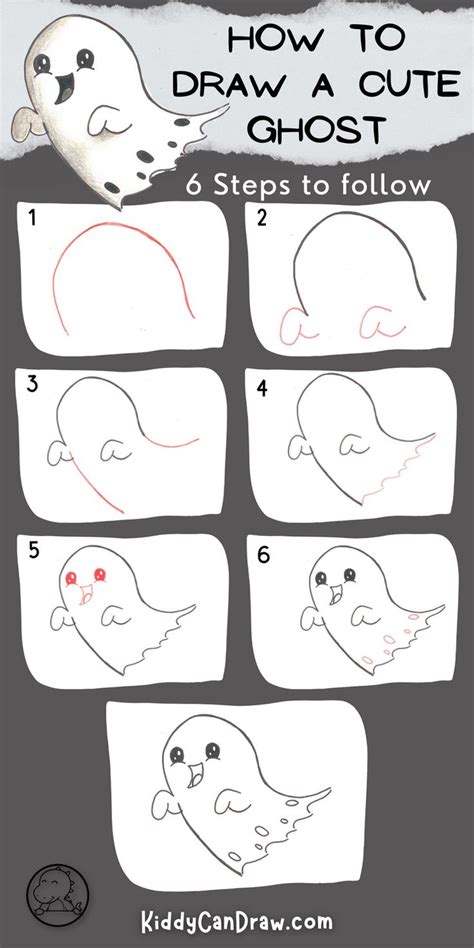 HOW TO DRAW A CUTE GHOST

6 Steps to follow

1

2

3

4

5

6

KiddyCanDraw.com