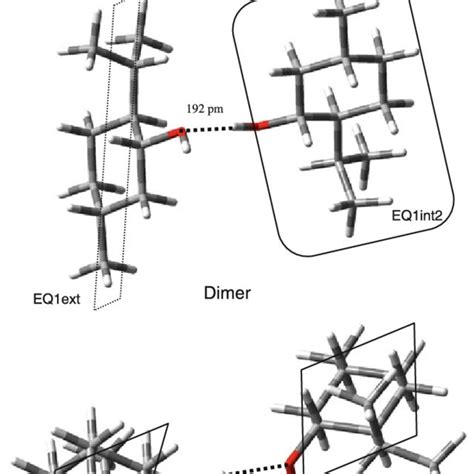 192 pm

EQ1int2

EQ1ext

Dimer