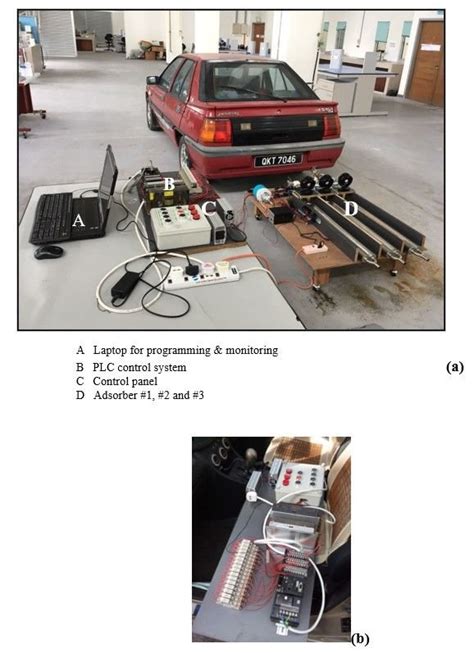 QKT 7046

B

A

C

D

A Laptop for programming & monitoring
B PLC control system
C Control panel
D Adsorber #1, #2 and #3

(a)

(b)