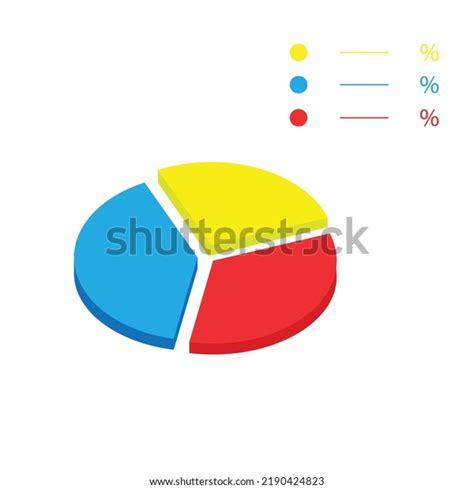 %
%
%

shutterstock

www.shutterstock.com · 2190424823