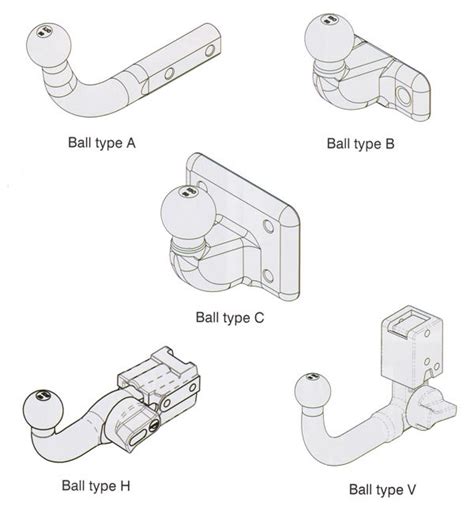 Ball type A

Ball type B

Ball type C

Ball type H

Ball type V