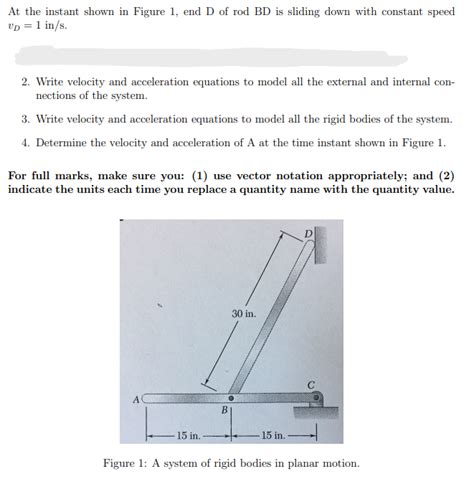 At the instant shown in Figure 1, end D of rod BD is sliding down with constant speed $v_D = 1$ in/s.

2. Write velocity and acceleration equations to model all the external and internal connections of the system.

3. Write velocity and acceleration equations to model all the rigid bodies of the system.

4. Determine the velocity and acceleration of A at the time instant shown in Figure 1.

**For full marks, make sure you: (1) use vector notation appropriately; and (2) indicate the units each time you replace a quantity name with the quantity value.**

D
30 in.
C
A
B
15 in.
15 in.

Figure 1: A system of rigid bodies in planar motion.