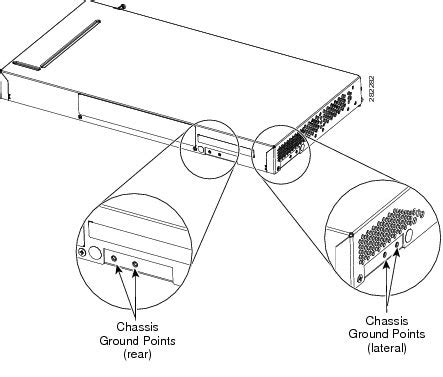 282282

Chassis
Ground Points
(rear)

Chassis
Ground Points
(lateral)