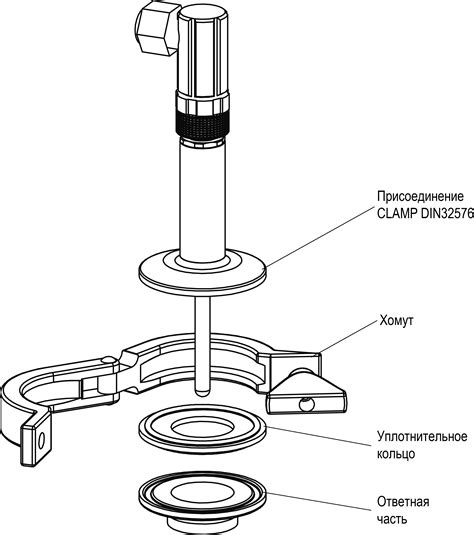 Присоединение
CLAMP DIN32576

Хомут

Уплотнительное
кольцо

Ответная
часть