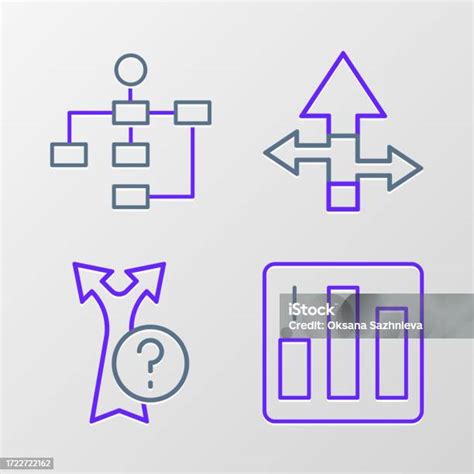 ?

iStock
Credit: Oksana Sazhnieva

1722722162