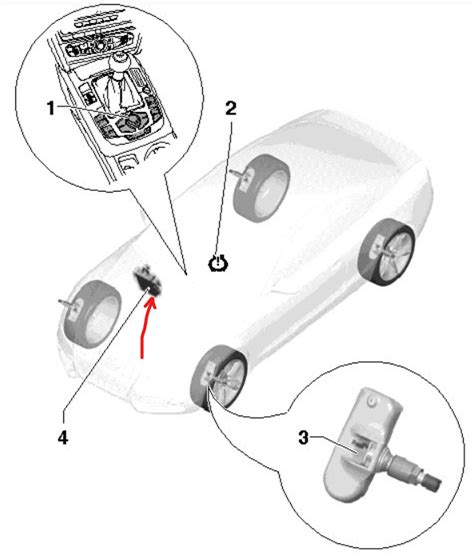 1
2
4
3