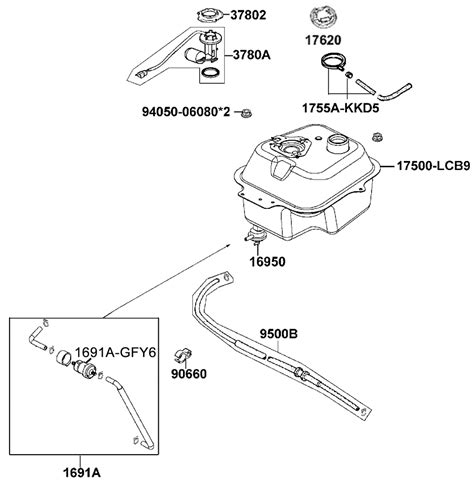 37802
17620
3780A
1755A-KKD5
94050-06080*2
17500-LCB9
16950
9500B
1691A-GFY6
90660
1691A