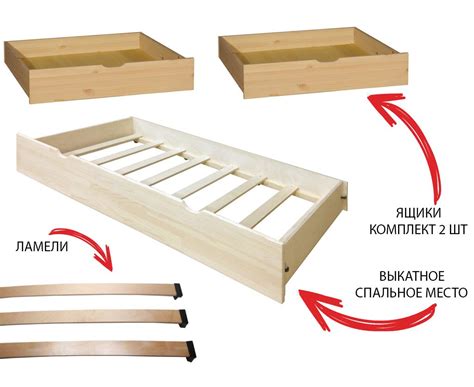 ЯЩИКИ
КОМПЛЕКТ 2 ШТ

ЛАМЕЛИ

ВЫКАТНОЕ
СПАЛЬНОЕ МЕСТО