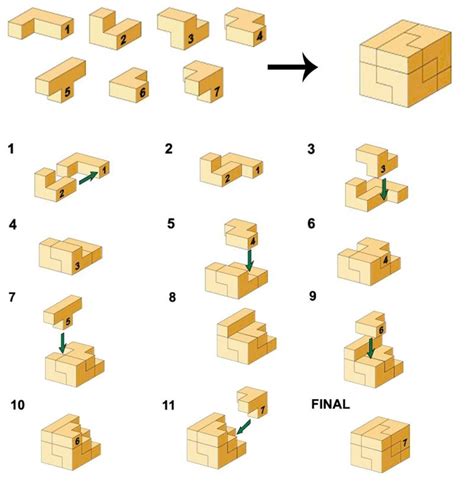 1 2 3 4
5 6 7

1
2 1

2
2 1

3
3

4
3

5
4

6
4

7
5

8

9
6

10
6

11
7

FINAL
7