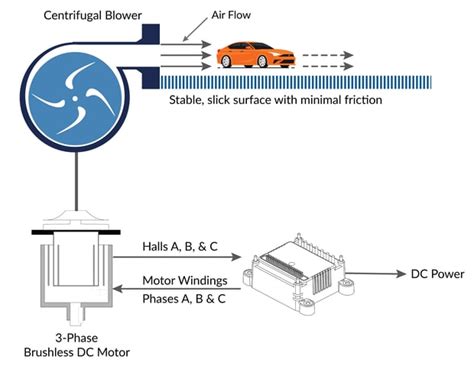 Centrifugal Blower

Air Flow

Stable, slick surface with minimal friction

Halls A, B, & C

Motor Windings
Phases A, B & C

DC Power

3-Phase
Brushless DC Motor