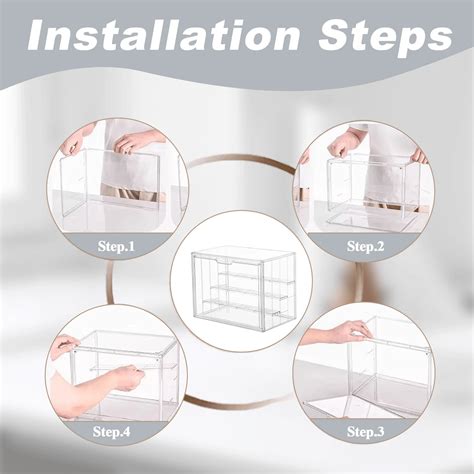 Installation Steps

Step.1

Step.2

Step.4

Step.3