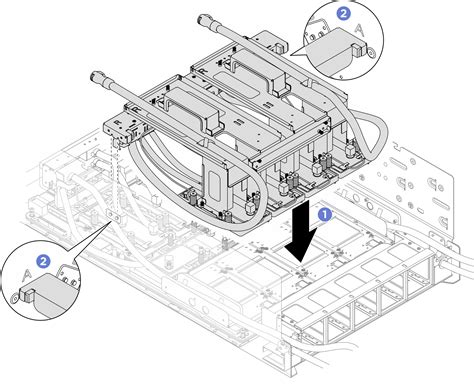 2
A
1
2
A