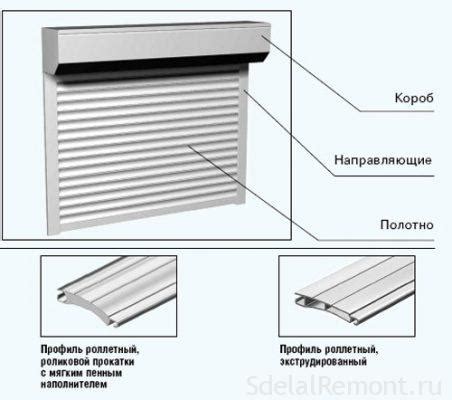 Короб

Направляющие

Полотно

Профиль роллетный, роликовой прокатки с мягким пенным наполнителем

Профиль роллетный, экструдированный

SdelalRemont.ru