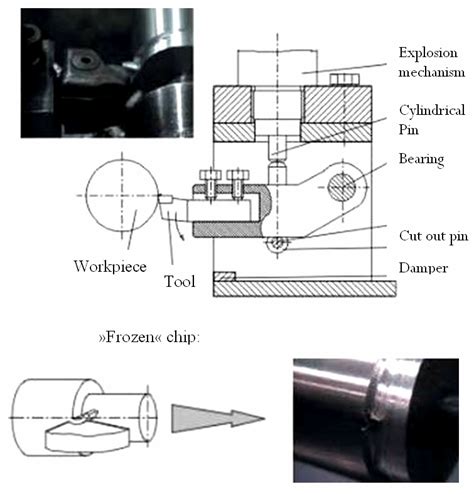 Explosion mechanism

Cylindrical Pin

Bearing

Cut out pin

Damper

Workpiece

Tool

»Frozen« chip: