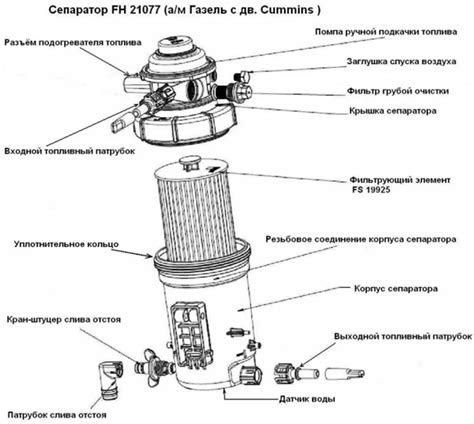 Сепаратор FH 21077 (а/м Газель с дв. Cummins )

Разъём подогревателя топлива

Помпа ручной подкачки топлива

Заглушка спуска воздуха

Фильтр грубой очистки

Крышка сепаратора

Входной топливный патрубок

Фильтрующий элемент FS 19925

Уплотнительное кольцо

Резьбовое соединение корпуса сепаратора

Корпус сепаратора

Кран-штуцер слива отстоя

Выходной топливный патрубок

Датчик воды

Патрубок слива отстоя