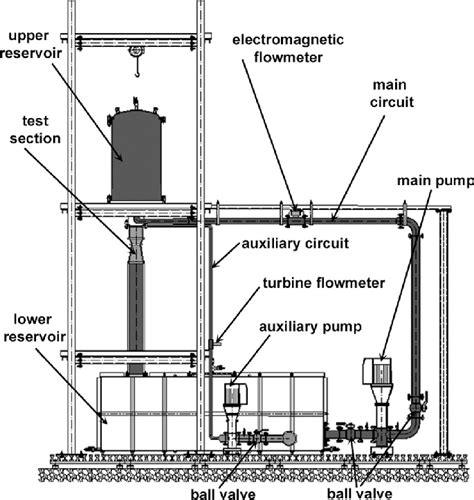 upper reservoir

electromagnetic flowmeter

main circuit

test section

main pump

auxiliary circuit

turbine flowmeter

lower reservoir

auxiliary pump

ball valve

ball valve