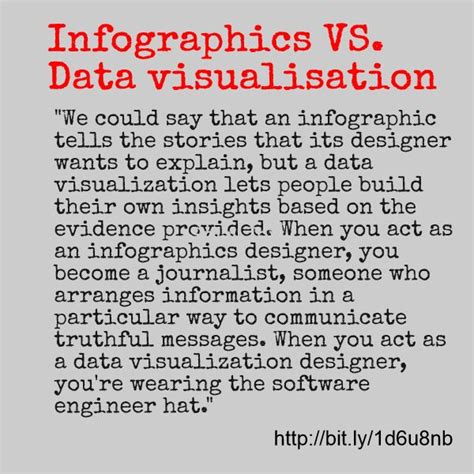 Infographics VS.
Data visualisation

"We could say that an infographic tells the stories that its designer wants to explain, but a data visualization lets people build their own insights based on the evidence provided. When you act as an infographics designer, you become a journalist, someone who arranges information in a particular way to communicate truthful messages. When you act as a data visualization designer, you're wearing the software engineer hat."

http://bit.ly/1d6u8nb