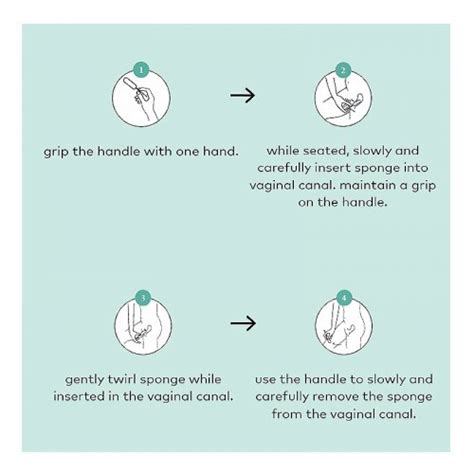 1

grip the handle with one hand.

2

while seated, slowly and carefully insert sponge into vaginal canal. maintain a grip on the handle.

3

gently twirl sponge while inserted in the vaginal canal.

4

use the handle to slowly and carefully remove the sponge from the vaginal canal.