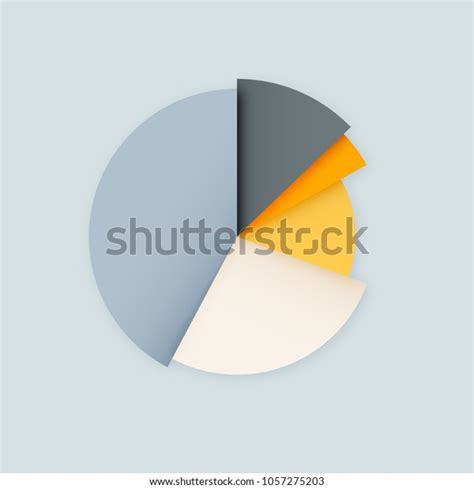 shutterstock

www.shutterstock.com · 1057275203