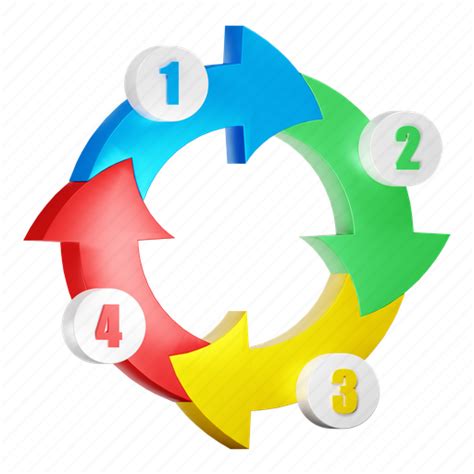 1
2
3
4