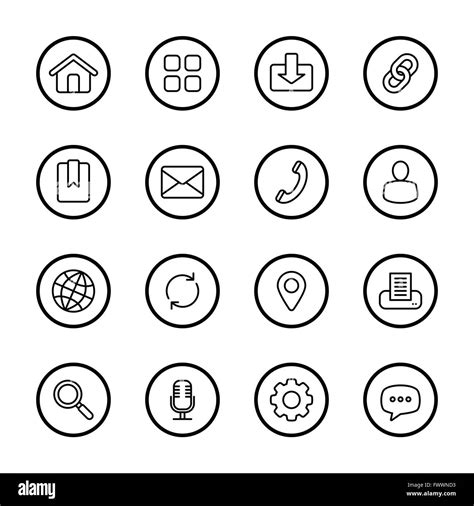 alamy

Image ID: FWWND3
www.alamy.com