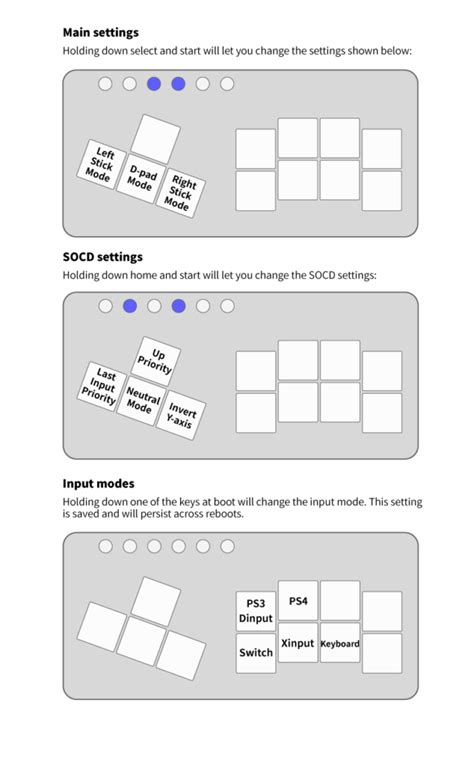 **Main settings**
Holding down select and start will let you change the settings shown below:

Left Stick Mode
D-pad Mode
Right Stick Mode

**SOCD settings**
Holding down home and start will let you change the SOCD settings:

Up Priority
Last Input Priority
Neutral Mode
Invert Y-axis

**Input modes**
Holding down one of the keys at boot will change the input mode. This setting is saved and will persist across reboots.

PS3 Dinput
PS4
Switch
Xinput
Keyboard