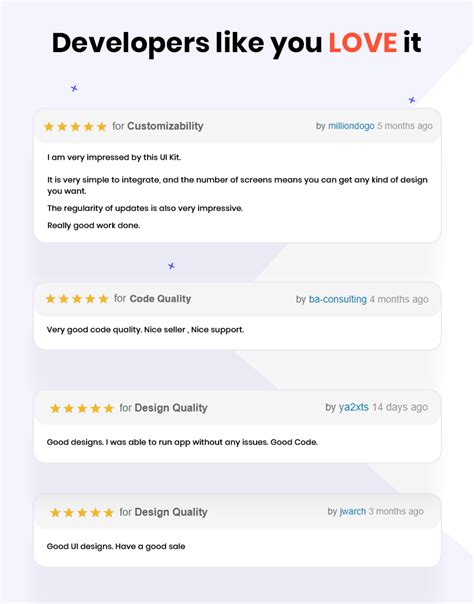 Developers like you LOVE it

★★★★★ for Customizability by milliondogo 5 months ago

I am very impressed by this UI Kit.

It is very simple to integrate, and the number of screens means you can get any kind of design you want.

The regularity of updates is also very impressive.

Really good work done.

★★★★★ for Code Quality by ba-consulting 4 months ago

Very good code quality. Nice seller , Nice support.

★★★★★ for Design Quality by ya2xts 14 days ago

Good designs. I was able to run app without any issues. Good Code.

★★★★★ for Design Quality by jwarch 3 months ago

Good UI designs. Have a good sale