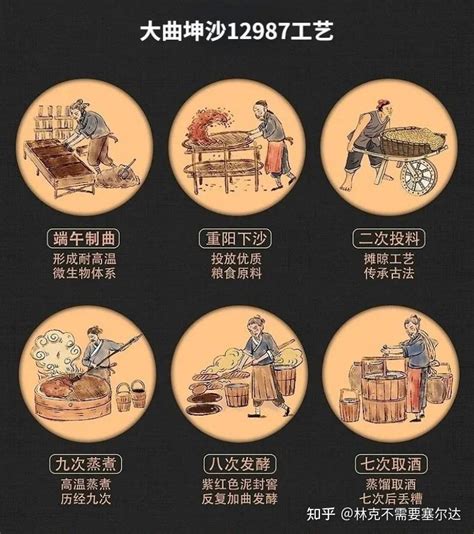 大曲坤沙12987工艺

端午制曲
形成耐高温
微生物体系

重阳下沙
投放优质
粮食原料

二次投料
摊晾工艺
传承古法

九次蒸煮
高温蒸煮
历经九次

八次发酵
紫红色泥封窖
反复加曲发酵

七次取酒
蒸馏取酒
七次后丢糟

知乎 @林克不需要塞尔达