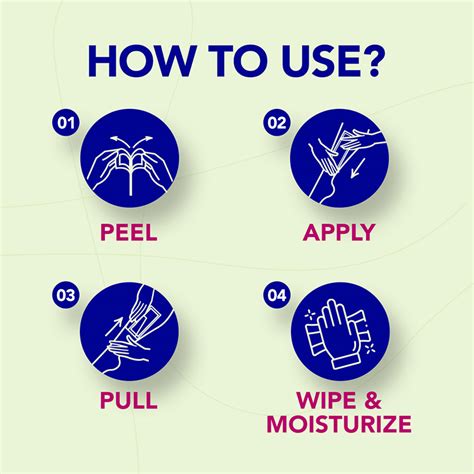 HOW TO USE?

01
PEEL

02
APPLY

03
PULL

04
WIPE & MOISTURIZE