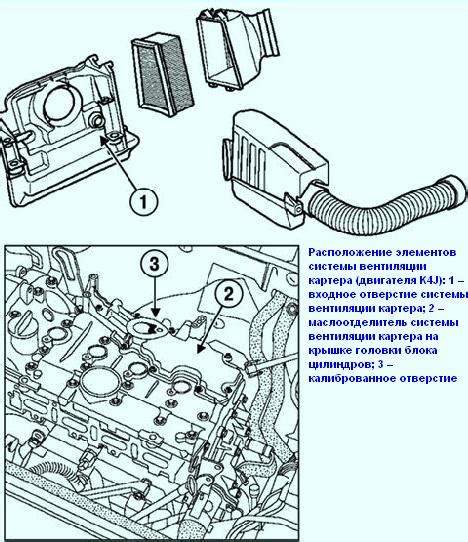 1

3

2

Расположение элементов системы вентиляции картера (двигателя K4J): 1 – входное отверстие системы вентиляции картера; 2 – маслоотделитель системы вентиляции картера на крышке головки блока цилиндров; 3 – калиброванное отверстие