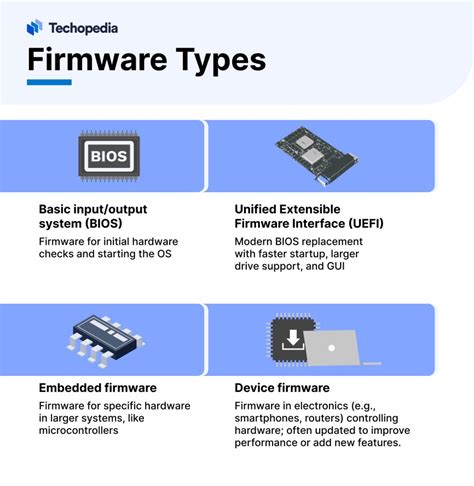 Techopedia

Firmware Types

BIOS

Basic input/output system (BIOS)

Firmware for initial hardware checks and starting the OS

Unified Extensible Firmware Interface (UEFI)

Modern BIOS replacement with faster startup, larger drive support, and GUI

Embedded firmware

Firmware for specific hardware in larger systems, like microcontrollers

Device firmware

Firmware in electronics (e.g., smartphones, routers) controlling hardware; often updated to improve performance or add new features.