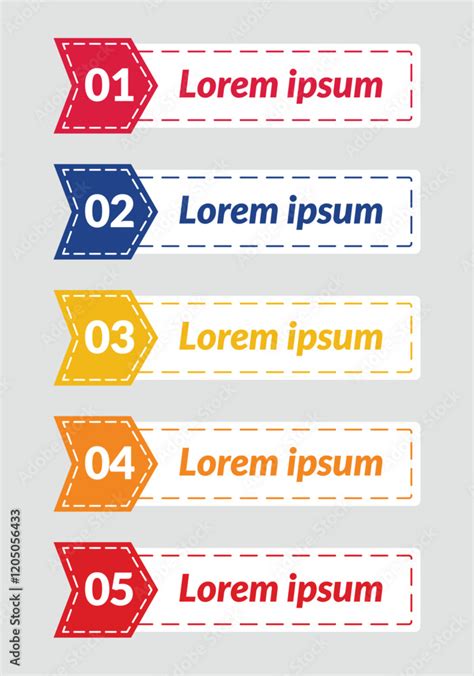 01 Lorem ipsum

02 Lorem ipsum

03 Lorem ipsum

04 Lorem ipsum

05 Lorem ipsum

Adobe Stock | #1205056433