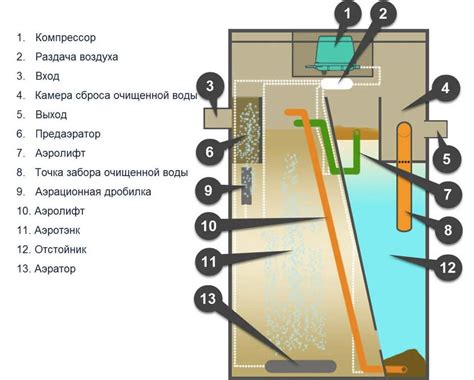 1. Компрессор
2. Раздача воздуха
3. Вход
4. Камера сброса очищенной воды
5. Выход
6. Предаэратор
7. Аэролифт
8. Точка забора очищенной воды
9. Аэрационная дробилка
10. Аэролифт
11. Аэротэнк
12. Отстойник
13. Аэратор

1
2
3
4
5
6
7
8
9
10
11
12
13