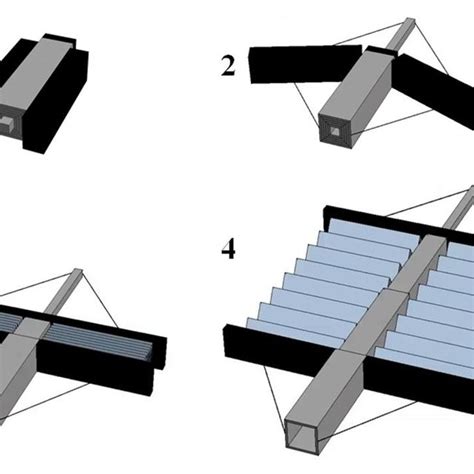 2

4