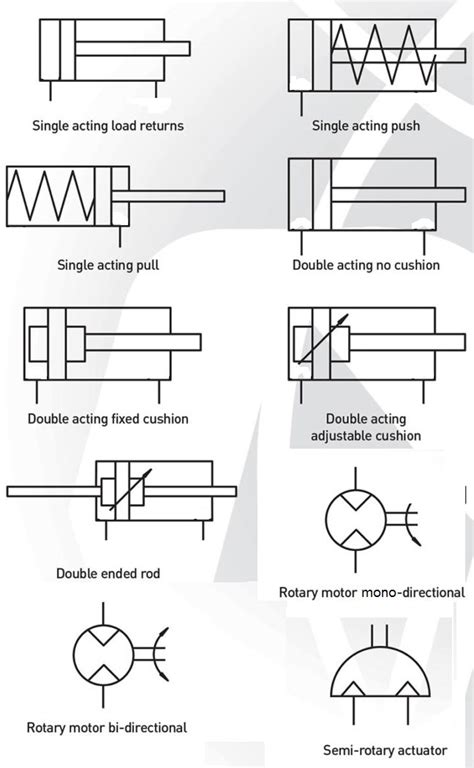 Single acting load returns

Single acting push

Single acting pull

Double acting no cushion

Double acting fixed cushion

Double acting adjustable cushion

Double ended rod

Rotary motor mono-directional

Rotary motor bi-directional

Semi-rotary actuator