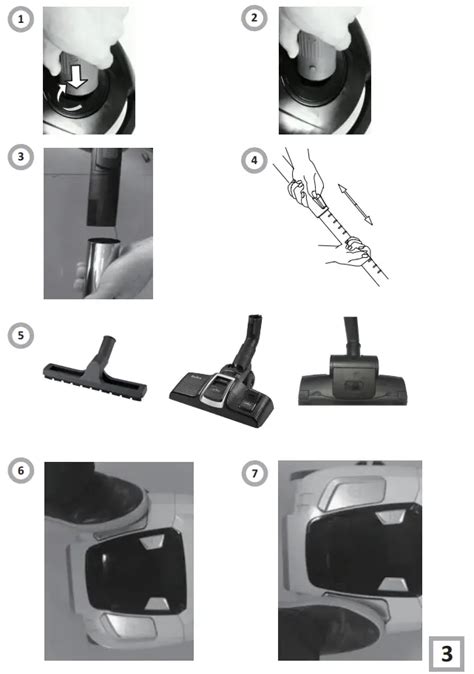 1

2

3

4

5

6

7

3