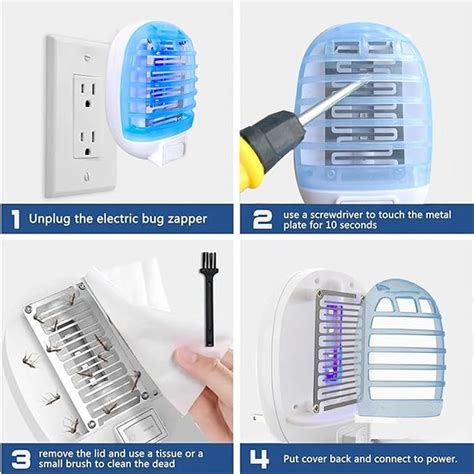 1 Unplug the electric bug zapper

2 use a screwdriver to touch the metal plate for 10 seconds

3 remove the lid and use a tissue or a small brush to clean the dead

4 Put cover back and connect to power.