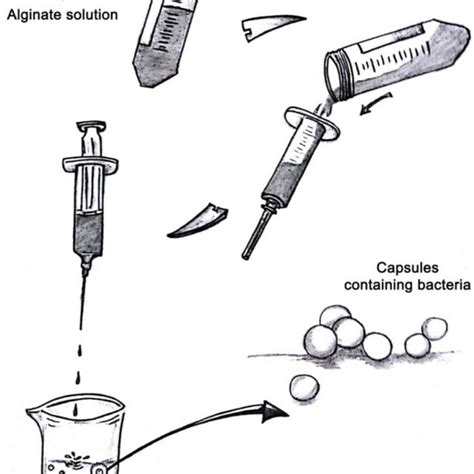 Alginate solution

Capsules containing bacteria