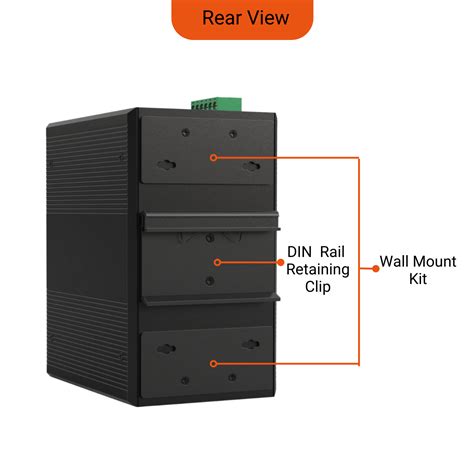 Rear View

DIN Rail Retaining Clip

Wall Mount Kit