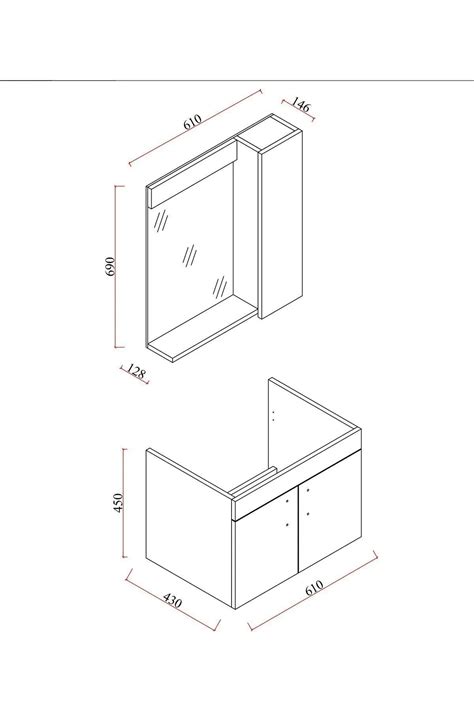 610
146
690
128
450
430
610