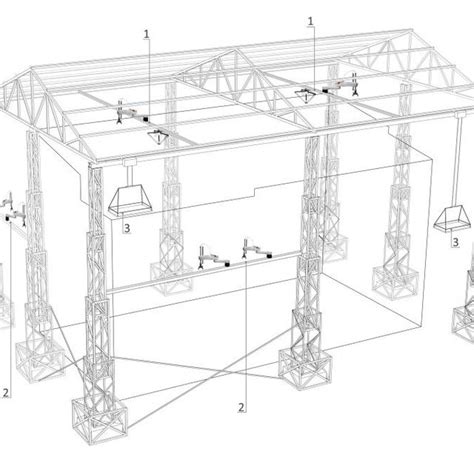 1
1
3
3
2
2