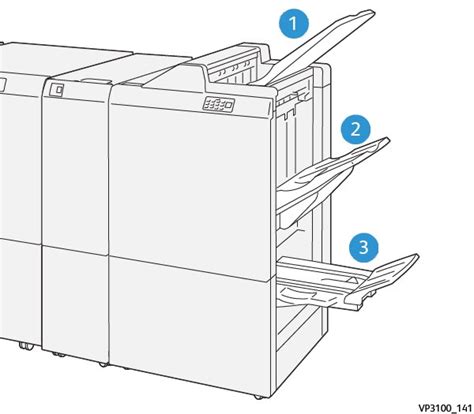 1
2
3
VP3100_141