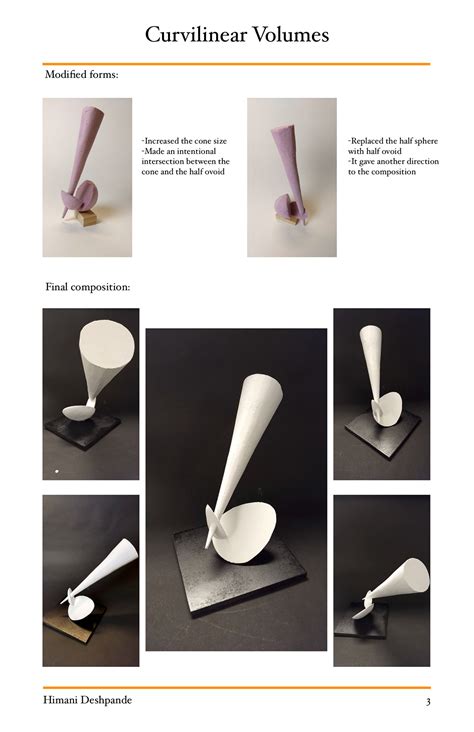 Curvilinear Volumes

Modified forms:

-Increased the cone size
-Made an intentional intersection between the cone and the half ovoid

-Replaced the half sphere with half ovoid
-It gave another direction to the composition

Final composition:

Himani Deshpande

3