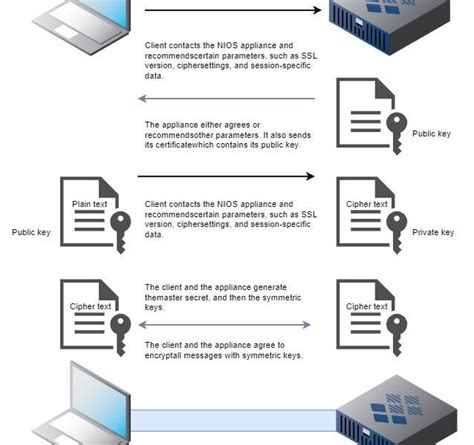 Client contacts the NIOS appliance and recommendscertain parameters, such as SSL version, ciphersettings, and session-specific data.

The appliance either agrees or recommendsother parameters. It also sends its certificatewhich contains its public key.

Public key

Plain text

Public key

Client contacts the NIOS appliance and recommendscertain parameters, such as SSL version, ciphersettings, and session-specific data.

Cipher text

Private key

Cipher text

The client and the appliance generate themaster secret, and then the symmetric keys.

The client and the appliance agree to encryptall messages with symmetric keys.

Cipher text