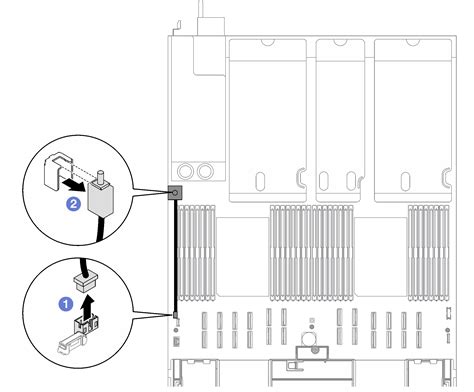 2
1