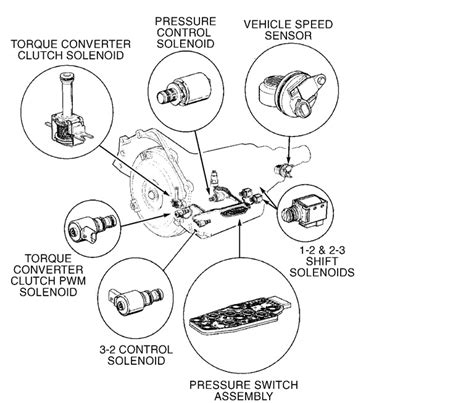 PRESSURE CONTROL SOLENOID

VEHICLE SPEED SENSOR

TORQUE CONVERTER CLUTCH SOLENOID

TORQUE CONVERTER CLUTCH PWM SOLENOID

1-2 & 2-3 SHIFT SOLENOIDS

3-2 CONTROL SOLENOID

PRESSURE SWITCH ASSEMBLY