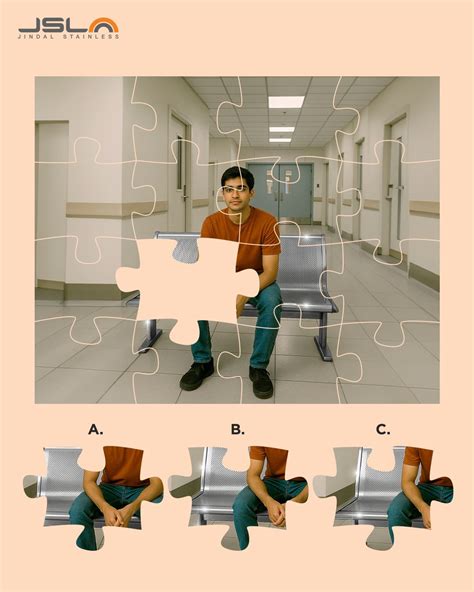 JSL
JINDAL STAINLESS

A.

B.

C.